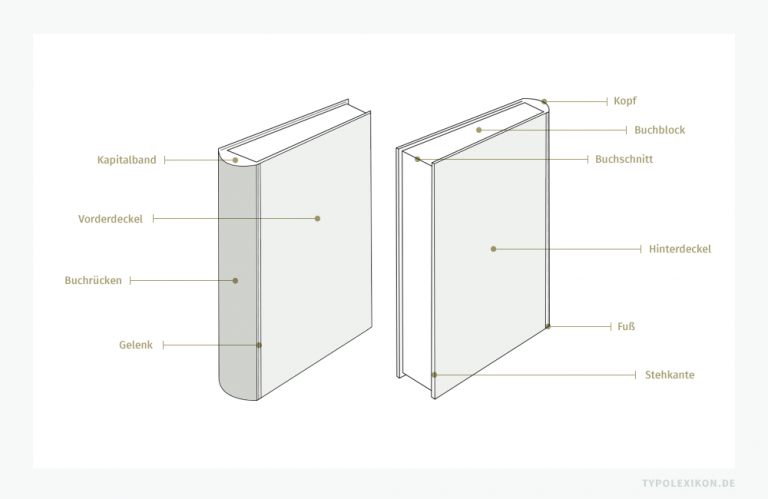 Kapitalband
Vorderdeckel
Buchrücken
Gelenk
Kopf
Buchblock
Buchschnitt
Hinterdeckel
Fuß
Stehkante
TYPOLEXIKON.DE